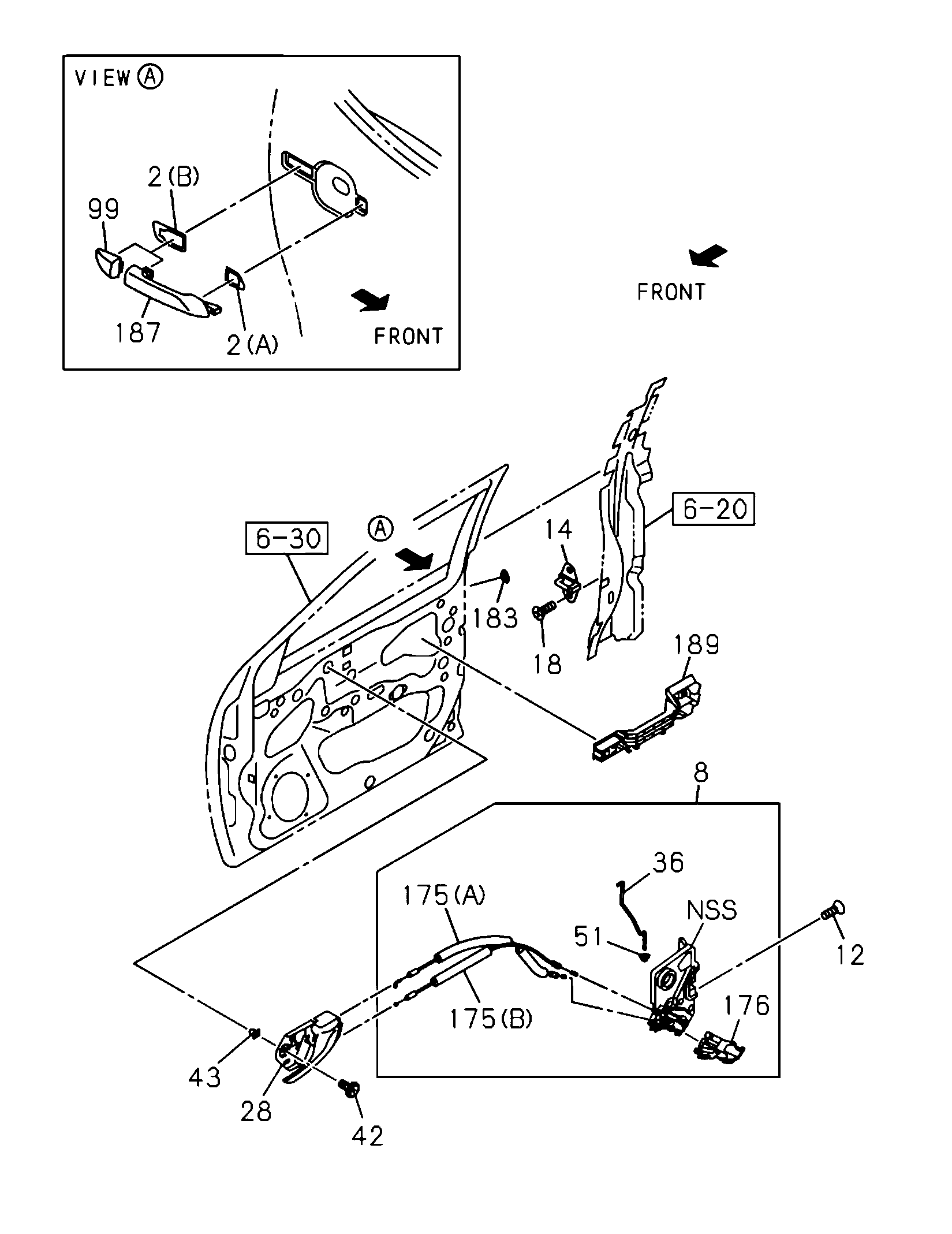 VIEW Ⓐ
2(B)
99
187
2(A)
FRONT

FRONT

6-30
Ⓐ
6-20
14
183
18
189
8
36
175(A)
NSS
51
12
175(B)
176
43
28
42